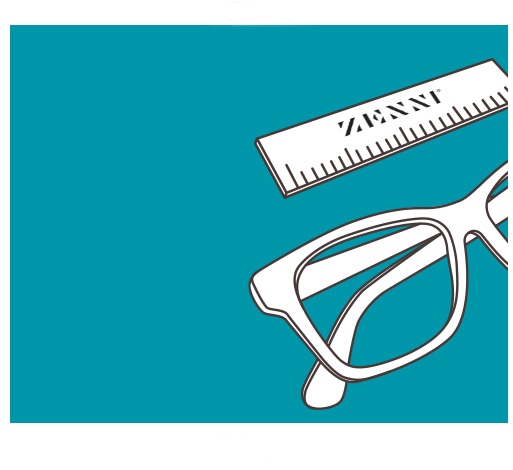 ZENNI®