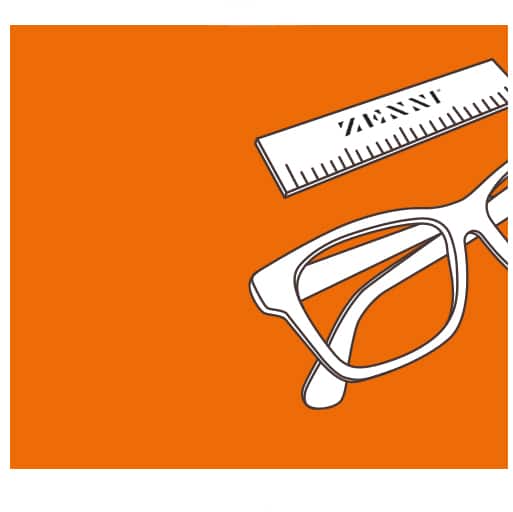 ZENNI