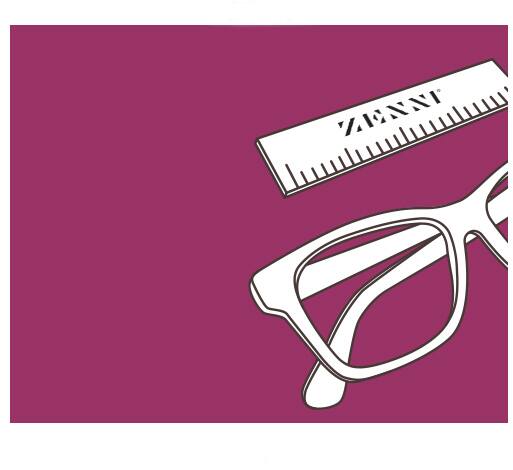 ZENNI®