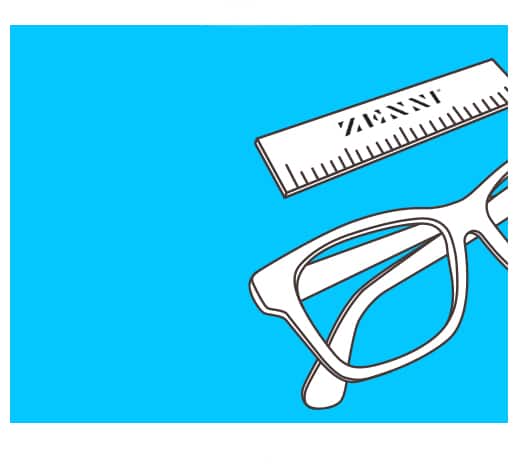 ZENNI